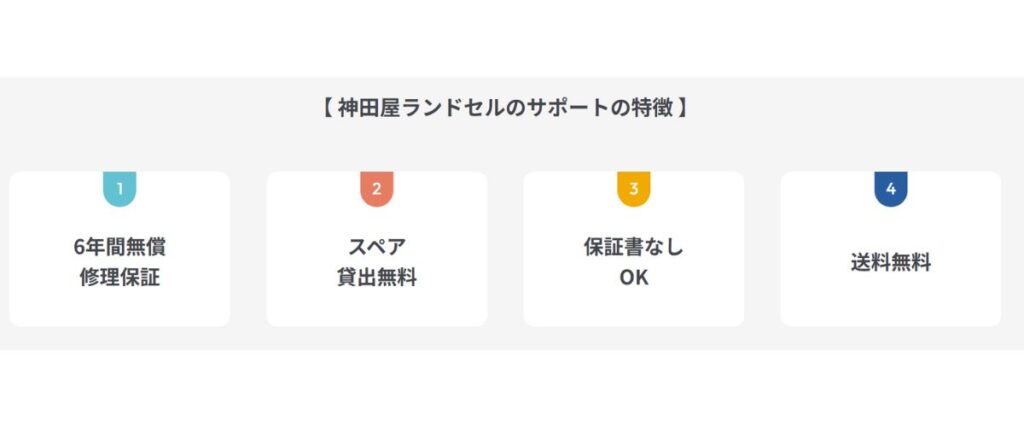 【 神田屋ランドセルのサポートの特徴 】

1
6年間無償
修理保証

2
スペア
貸出無料

3
保証書なし
OK

4
送料無料